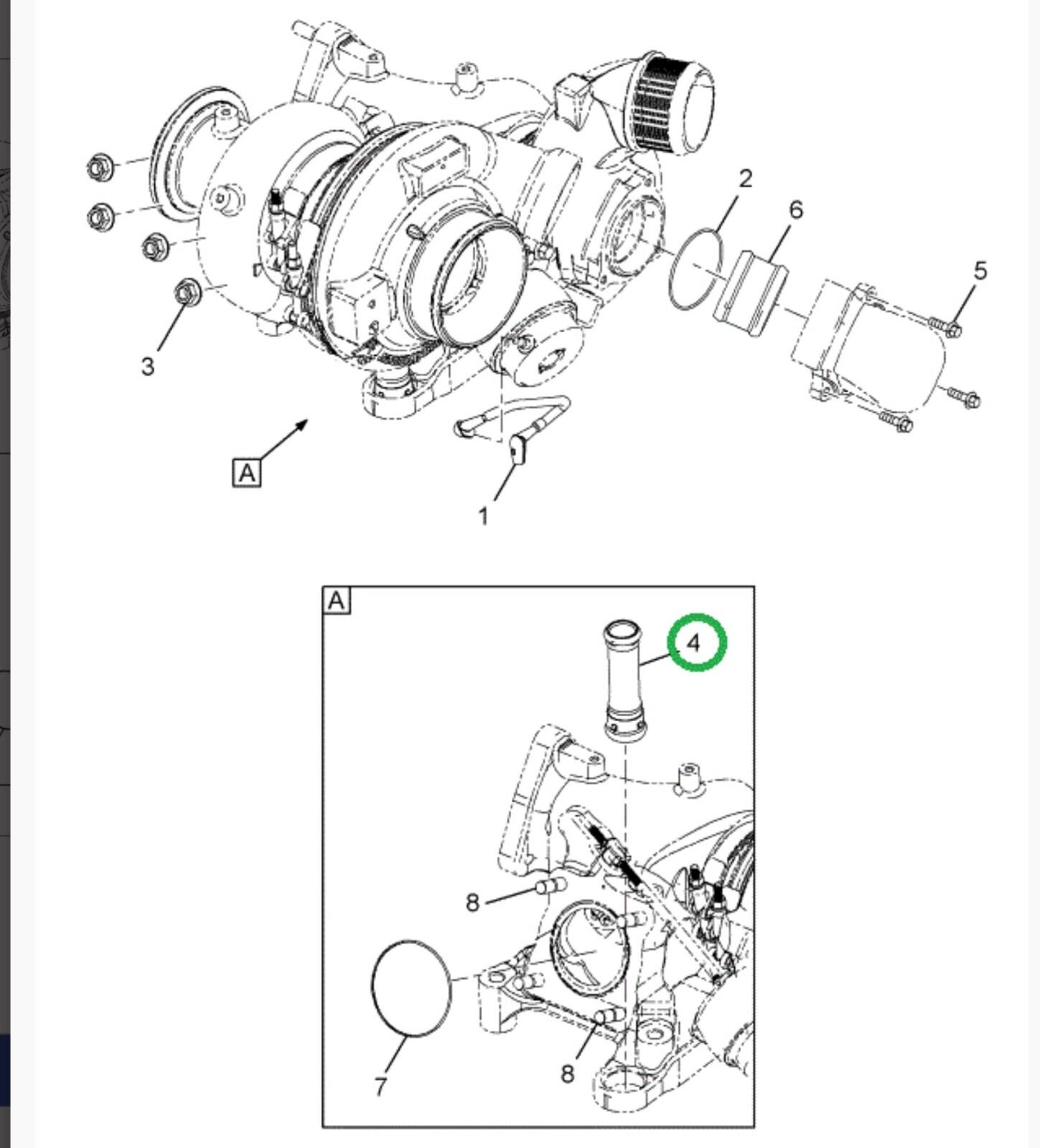 2
6
5
3
A
1
A
4
8
7
8